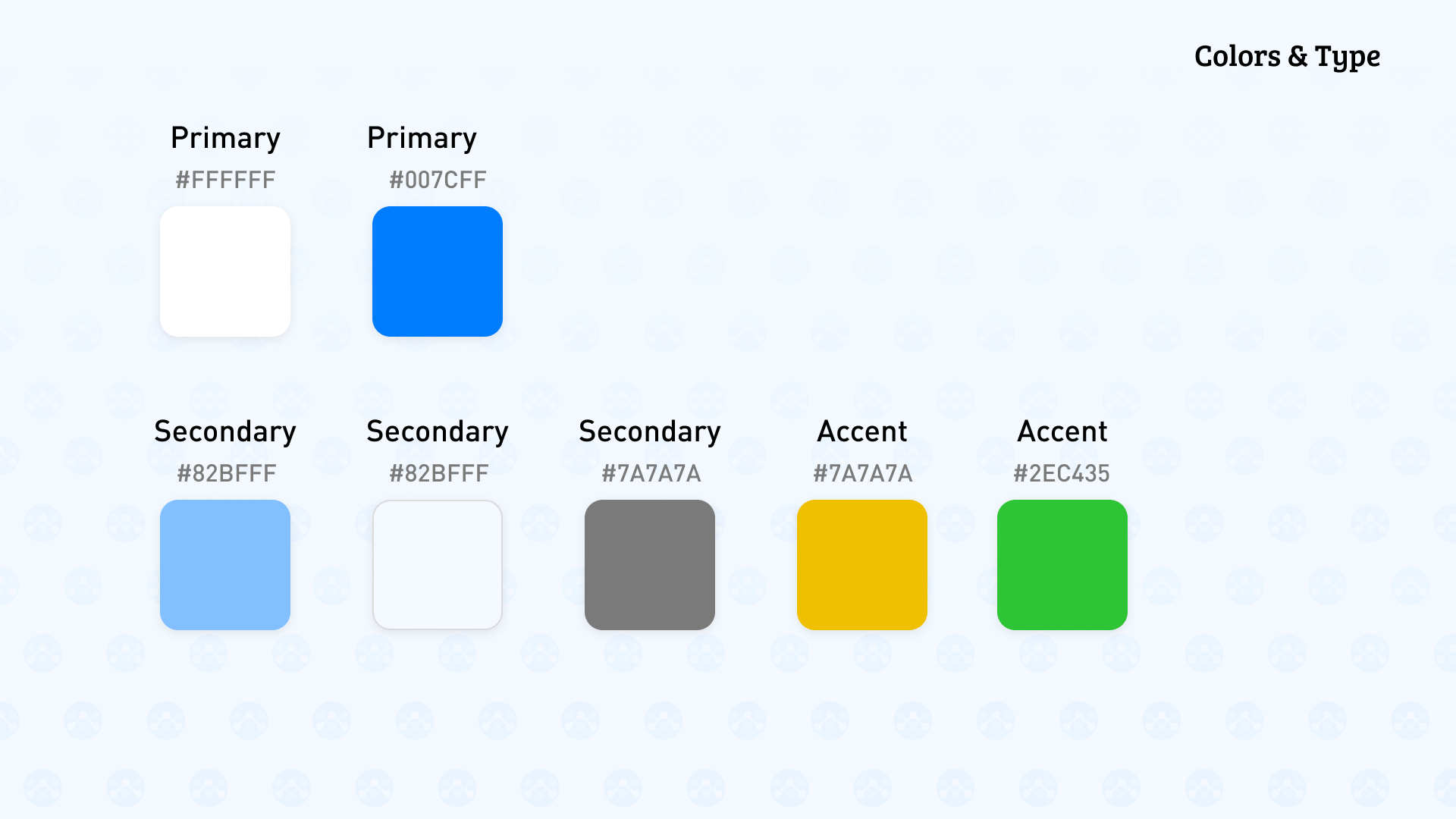 Colors & Type

Primary
#FFFFFF

Primary
#007CFF

Secondary
#82BFFF

Secondary
#82BFFF

Secondary
#7A7A7A

Accent
#7A7A7A

Accent
#2EC435